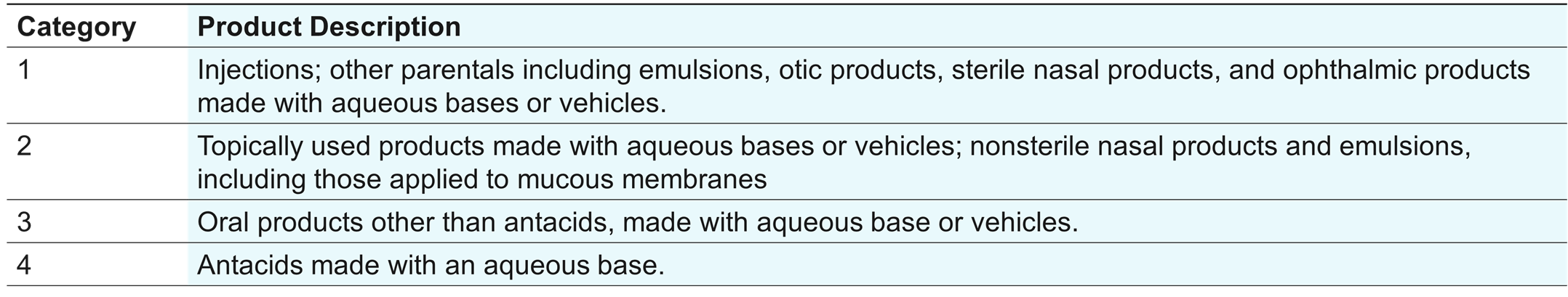 | Category | Product Description |
|---|---|
| 1 | Injections; other parentals including emulsions, otic products, sterile nasal products, and ophthalmic products made with aqueous bases or vehicles. |
| 2 | Topically used products made with aqueous bases or vehicles; nonsterile nasal products and emulsions, including those applied to mucous membranes |
| 3 | Oral products other than antacids, made with aqueous base or vehicles. |
| 4 | Antacids made with an aqueous base. |